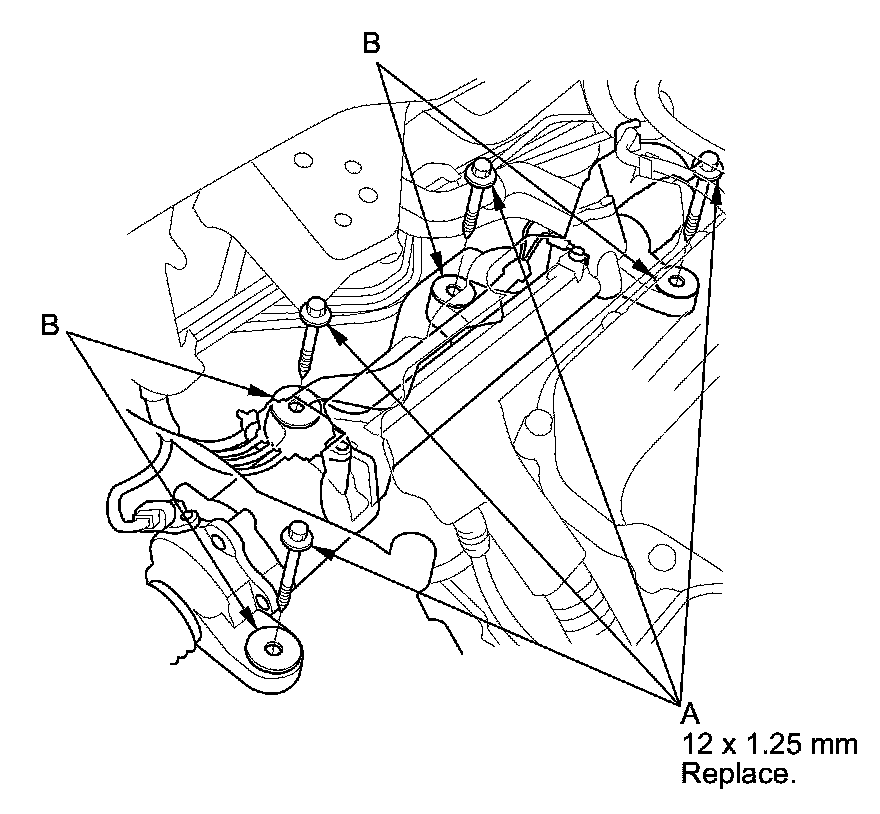 B

B

A
12 x 1.25 mm
Replace.