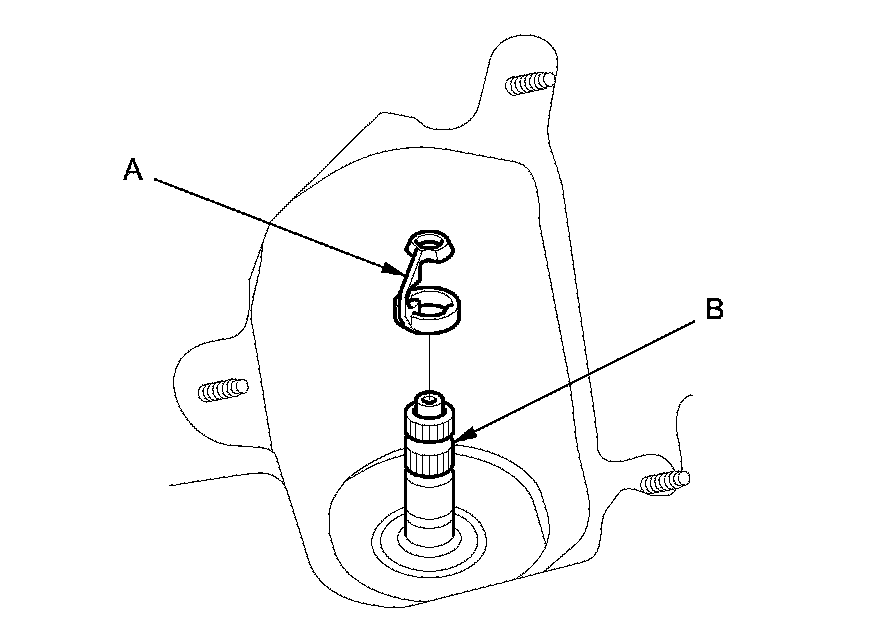 A

B