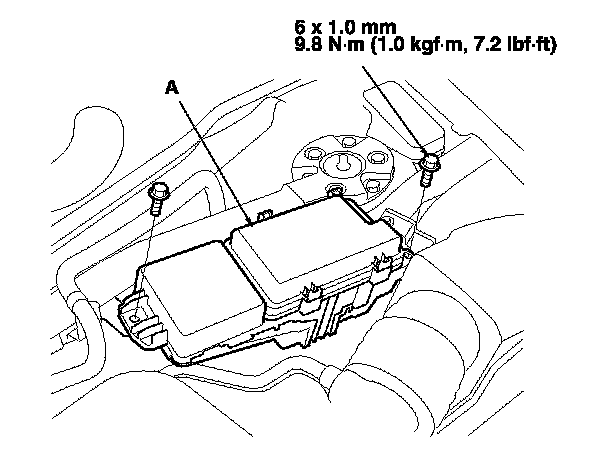 6 x 1.0 mm
9.8 N·m (1.0 kgf·m, 7.2 lbf·ft)

A