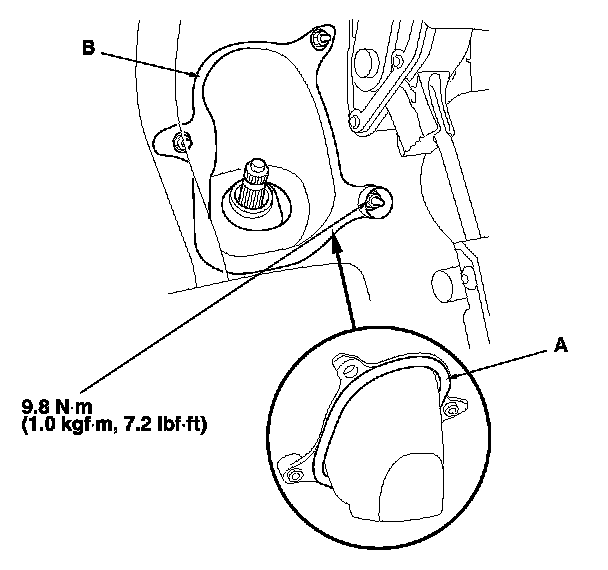 B

A

9.8 N·m
(1.0 kgf·m, 7.2 lbf·ft)