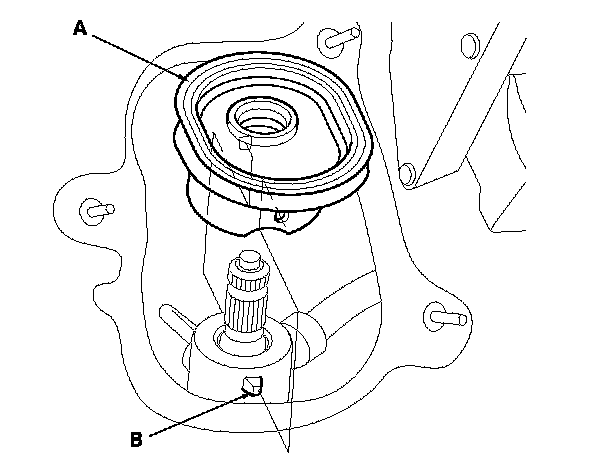 A

B