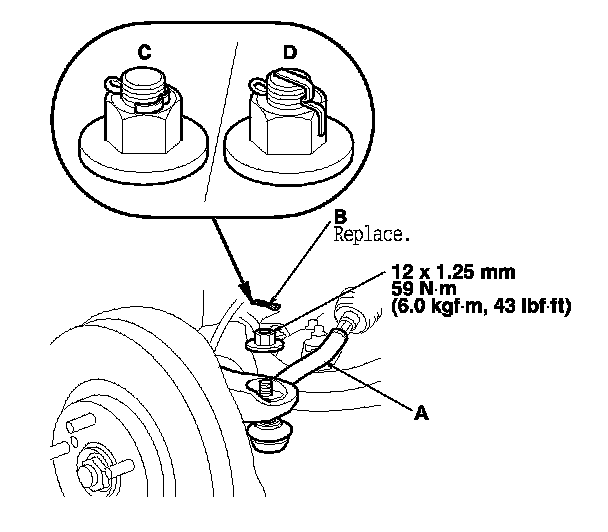 C

D

B
Replace.

12 x 1.25 mm
59 N·m
(6.0 kgf·m, 43 lbf·ft)

A