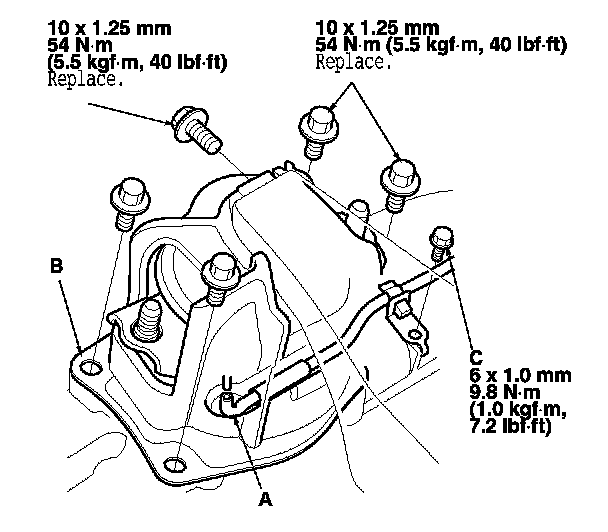 10 x 1.25 mm
54 N·m
(5.5 kgf·m, 40 lbf·ft)
Replace.

10 x 1.25 mm
54 N·m (5.5 kgf·m, 40 lbf·ft)
Replace.

B

C
6 x 1.0 mm
9.8 N·m
(1.0 kgf·m,
7.2 lbf·ft)

A