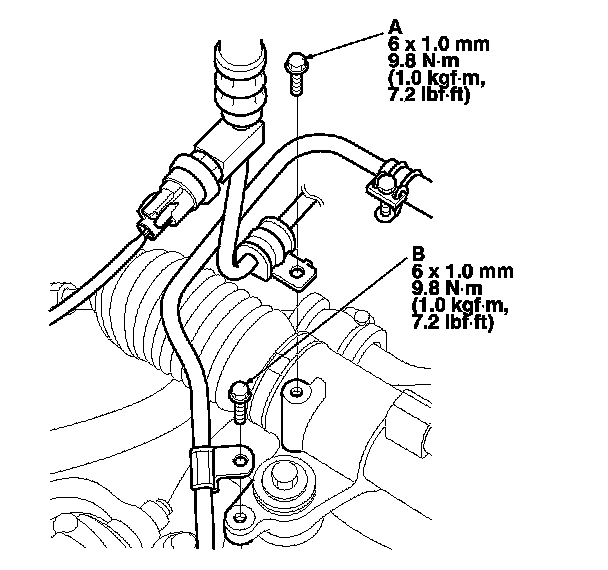 A
6 x 1.0 mm
9.8 N·m
(1.0 kgf·m,
7.2 lbf·ft)

B
6 x 1.0 mm
9.8 N·m
(1.0 kgf·m,
7.2 lbf·ft)