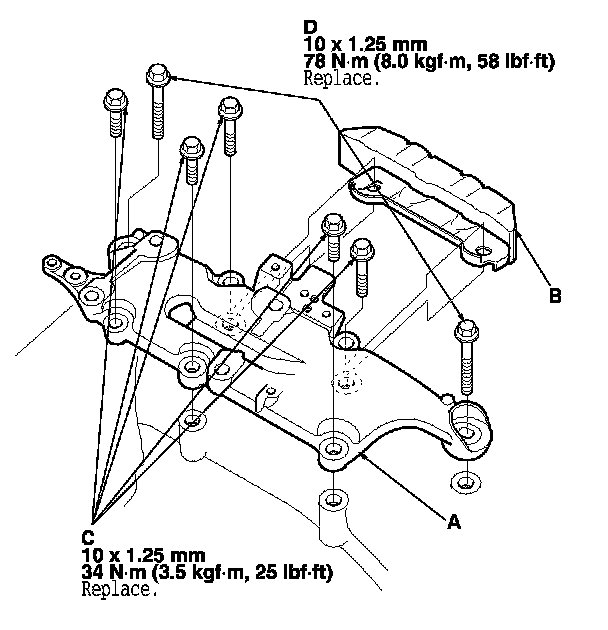 D
10 x 1.25 mm
78 N·m (8.0 kgf·m, 58 lbf·ft)
Replace.

B

A

C
10 x 1.25 mm
34 N·m (3.5 kgf·m, 25 lbf·ft)
Replace.