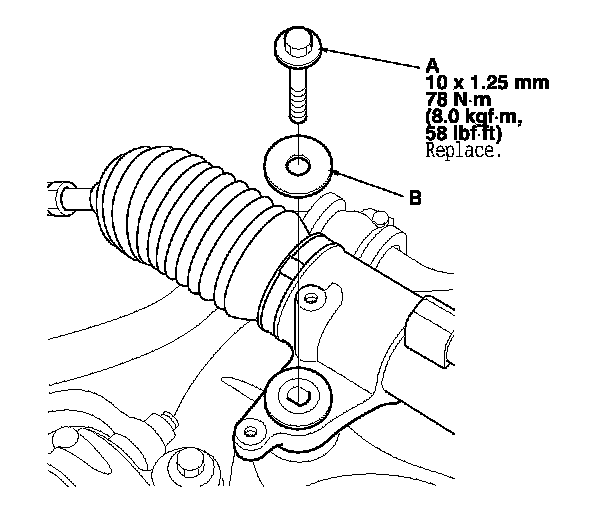 A
10 x 1.25 mm
78 N·m
(8.0 kgf·m,
58 lbf·ft)
Replace.

B