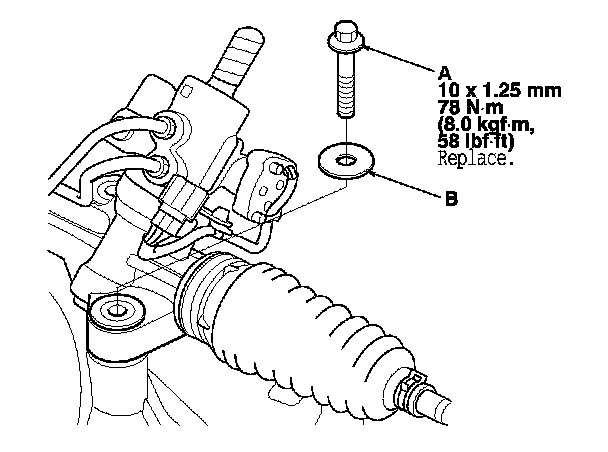 A
10 x 1.25 mm
78 N·m
(8.0 kgf·m,
58 lbf·ft)
Replace.

B