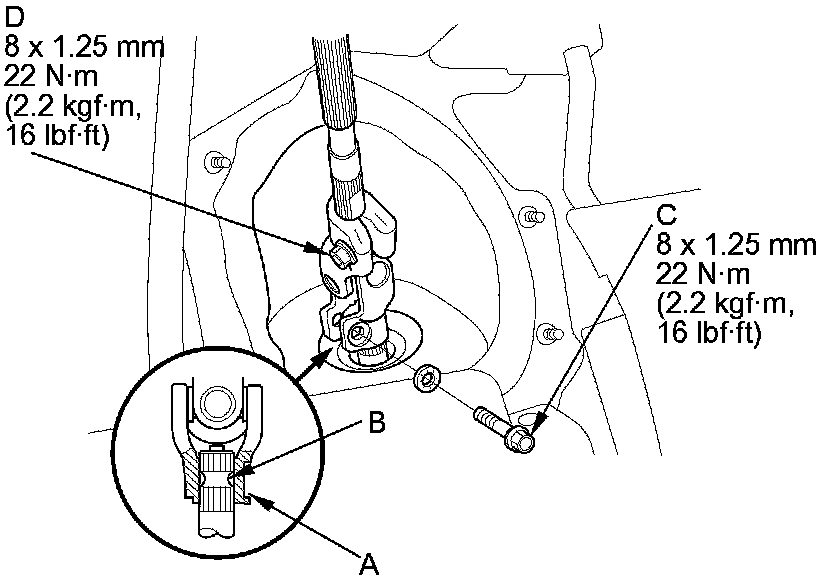 D
8 x 1.25 mm
22 N·m
(2.2 kgf·m,
16 lbf·ft)

C
8 x 1.25 mm
22 N·m
(2.2 kgf·m,
16 lbf·ft)

B

A