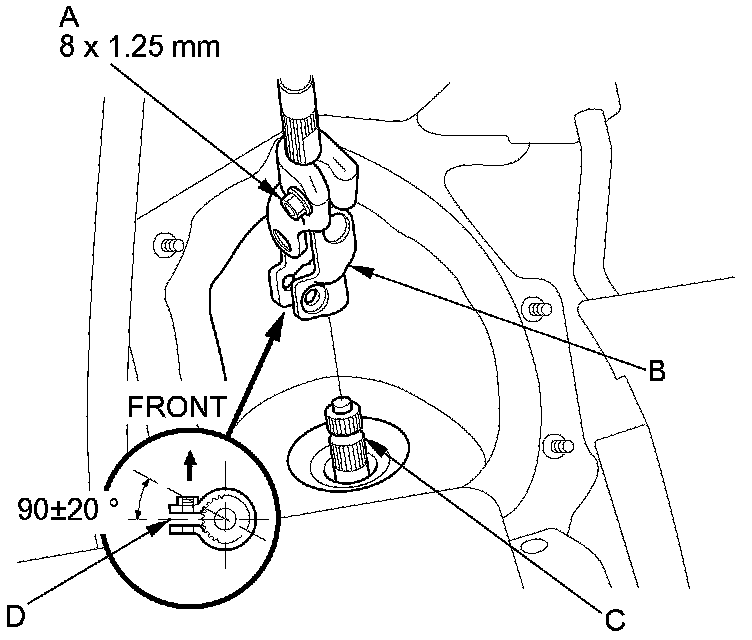 A
8 x 1.25 mm

B

FRONT

90±20 °

D

C