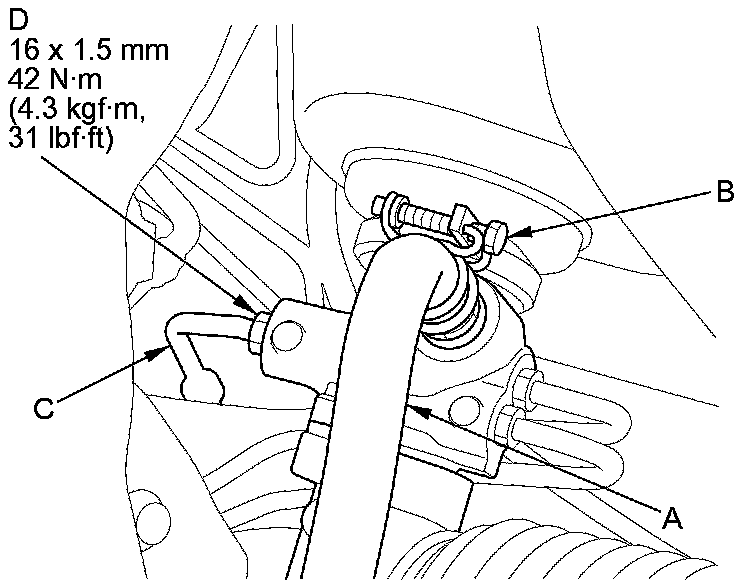 D
16 x 1.5 mm
42 N·m
(4.3 kgf·m,
31 lbf·ft)

B

C

A