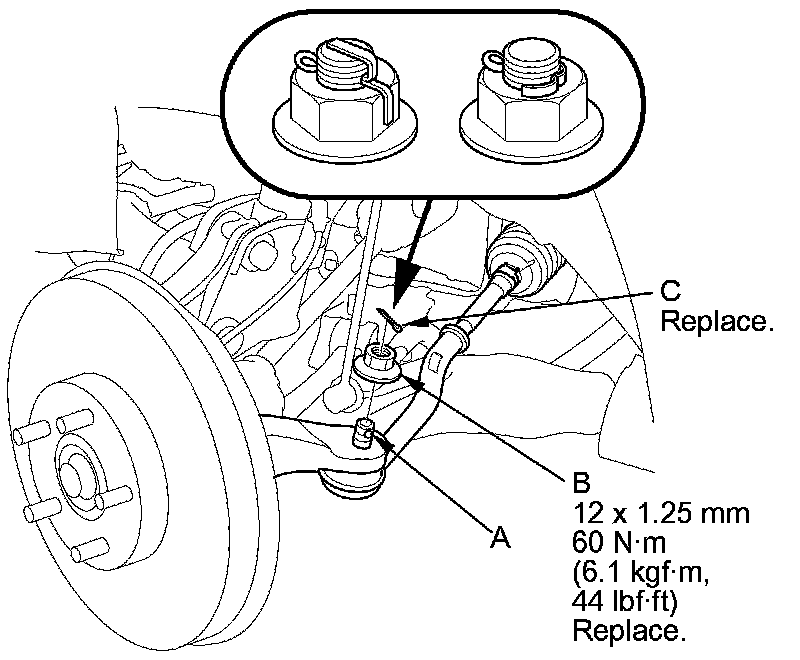 C
Replace.

B
12 x 1.25 mm
60 N·m
(6.1 kgf·m,
44 lbf·ft)
Replace.

A