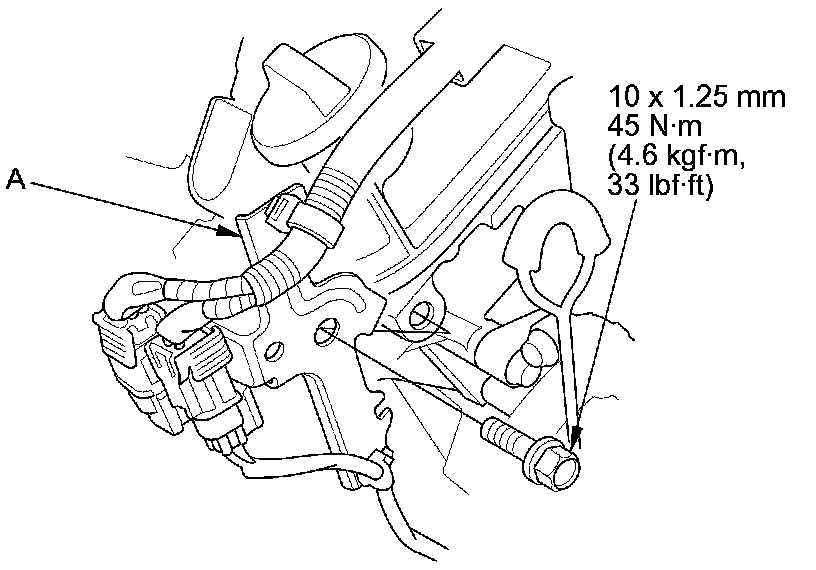 A

10 x 1.25 mm
45 N·m
(4.6 kgf·m,
33 lbf·ft)