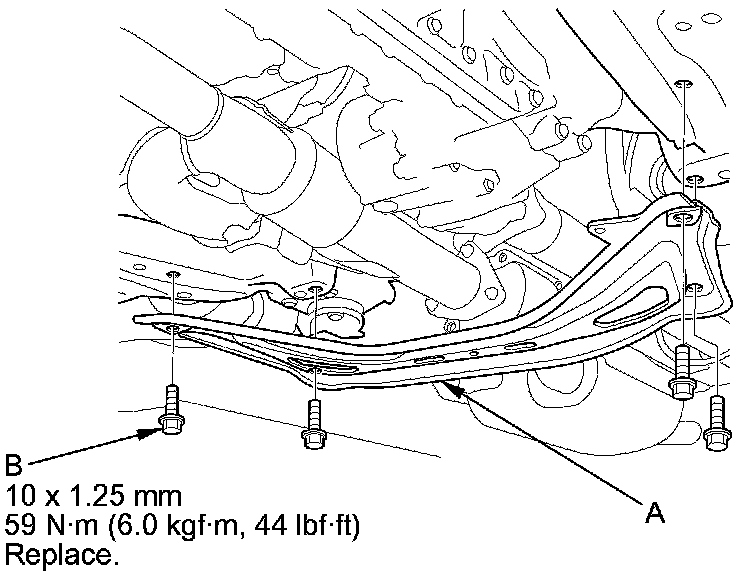 B
10 x 1.25 mm
59 N·m (6.0 kgf·m, 44 lbf·ft)
Replace.

A