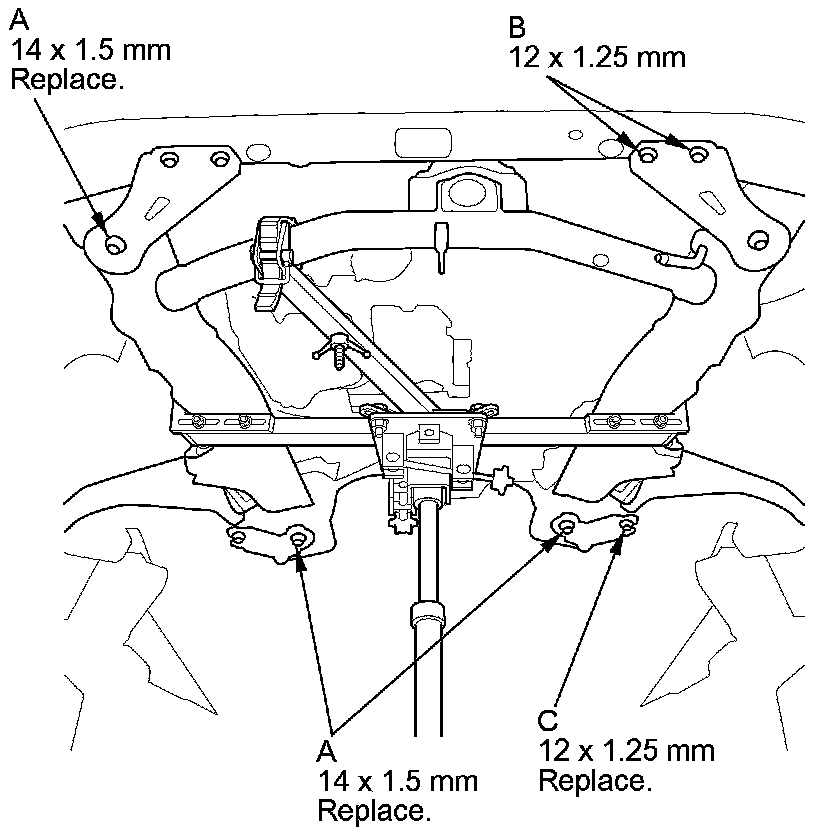 A
14 x 1.5 mm
Replace.

B
12 x 1.25 mm

A
14 x 1.5 mm
Replace.

C
12 x 1.25 mm
Replace.