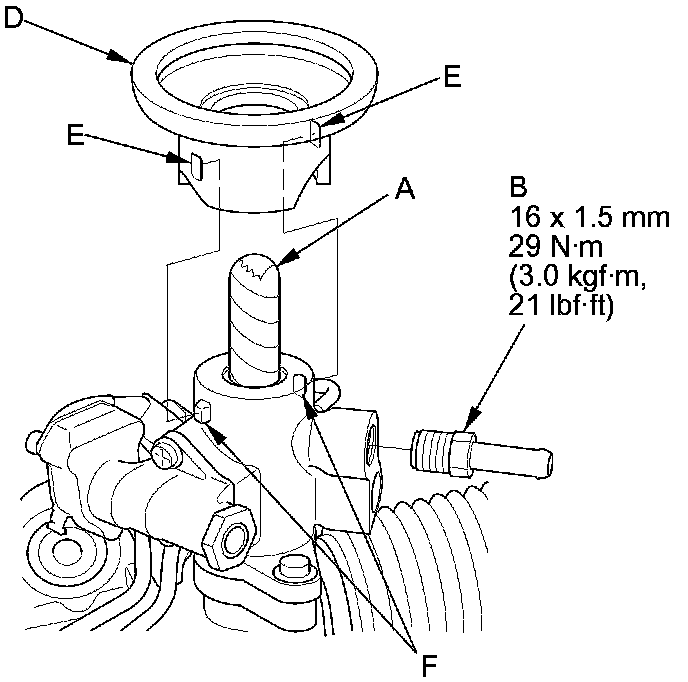 D
E
E
A
B
16 x 1.5 mm
29 N·m
(3.0 kgf·m,
21 lbf·ft)
F