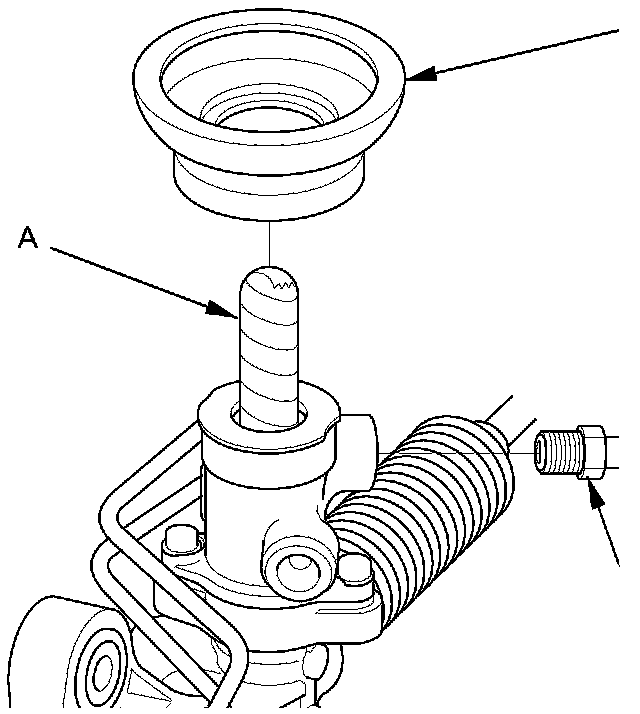 A