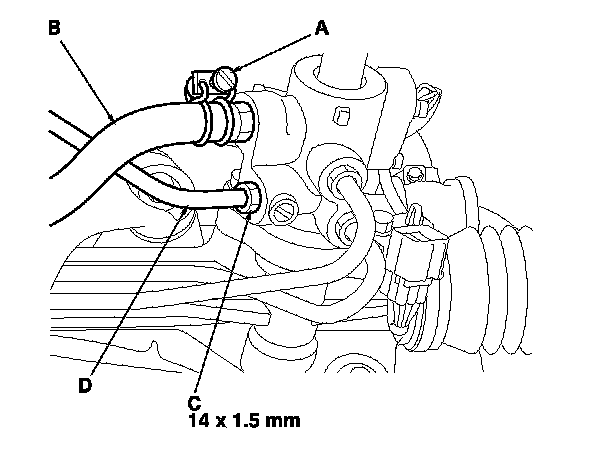 B

A

D

C
14 x 1.5 mm