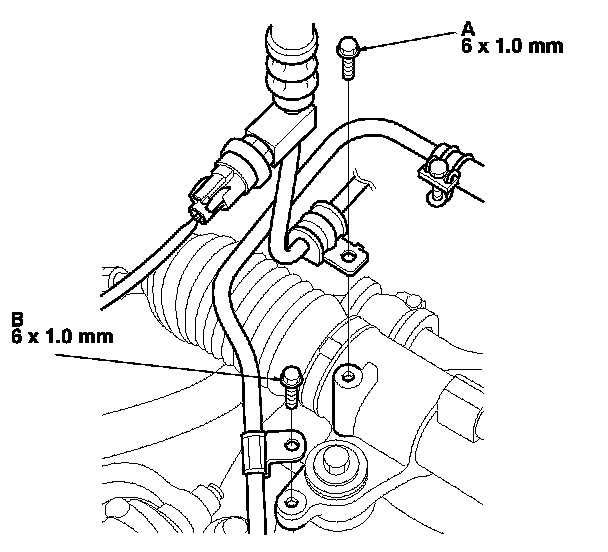 A
6 x 1.0 mm

B
6 x 1.0 mm