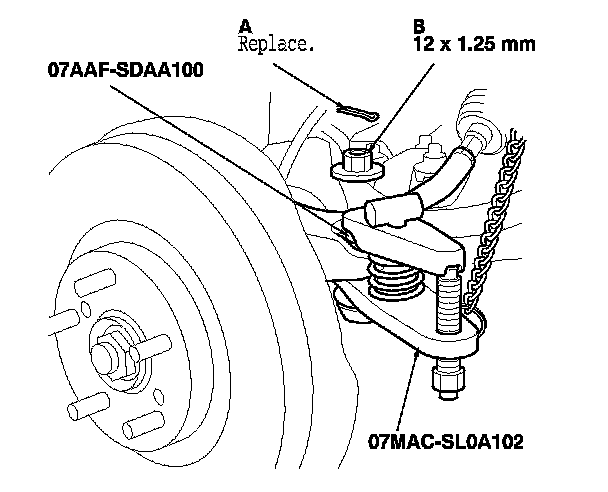 A
Replace.

B
12 x 1.25 mm

07AAF-SDAA100

07MAC-SL0A102