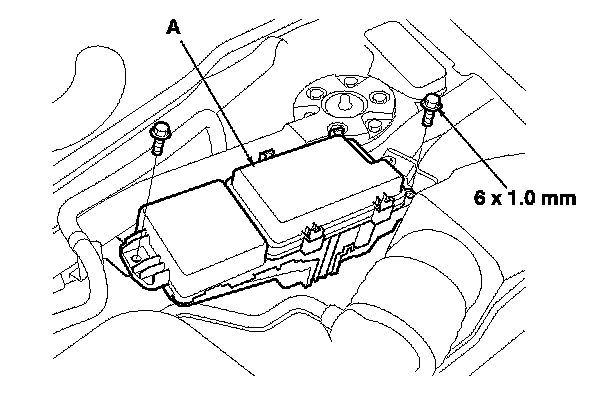 A

6 x 1.0 mm