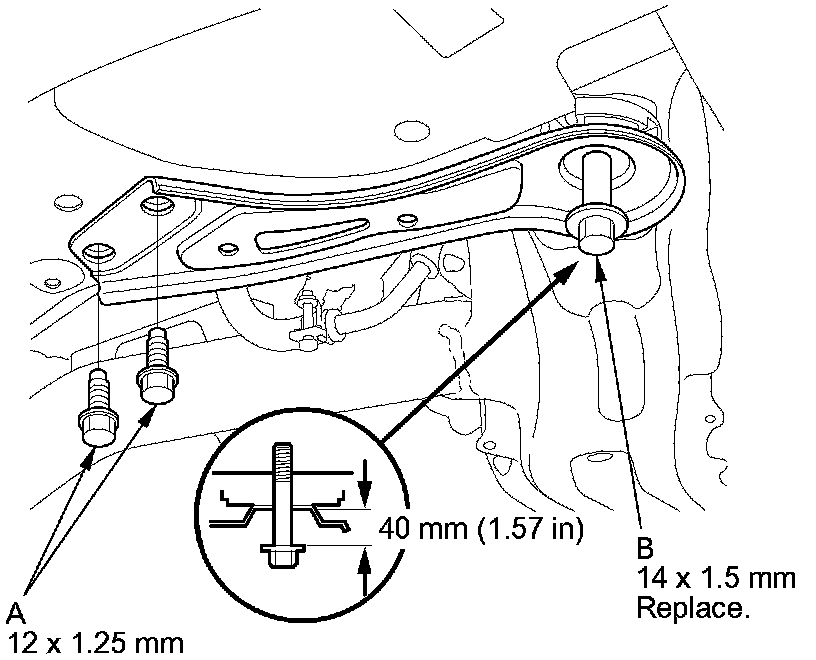 40 mm (1.57 in)

B
14 x 1.5 mm
Replace.

A
12 x 1.25 mm