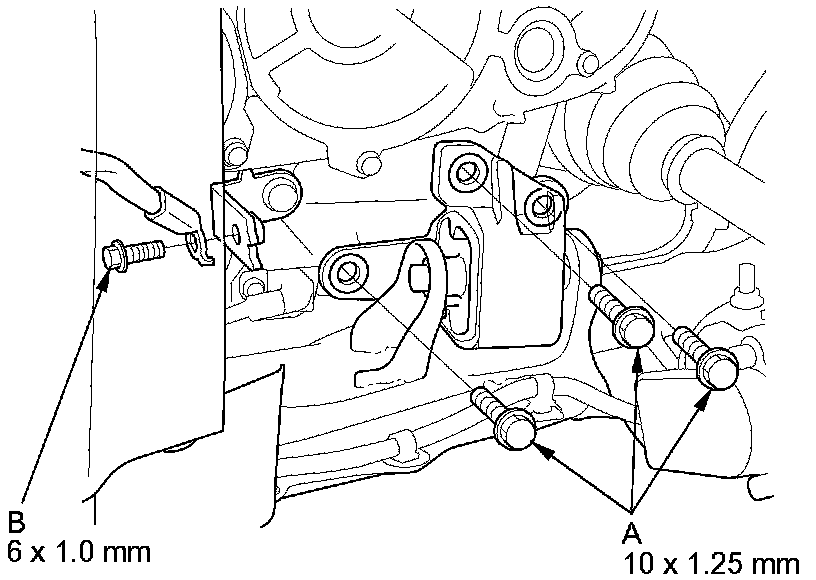 B
6 x 1.0 mm

A
10 x 1.25 mm