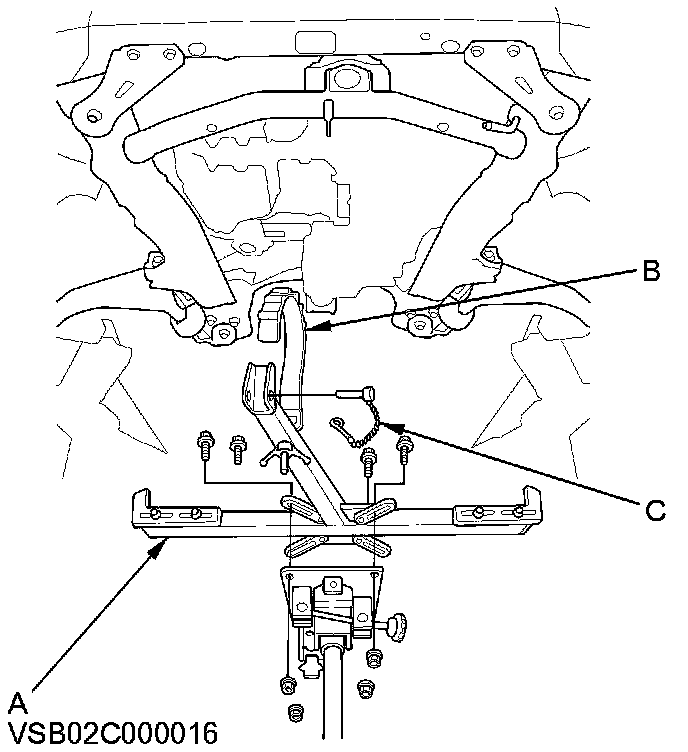 B

C

A
VSB02C000016