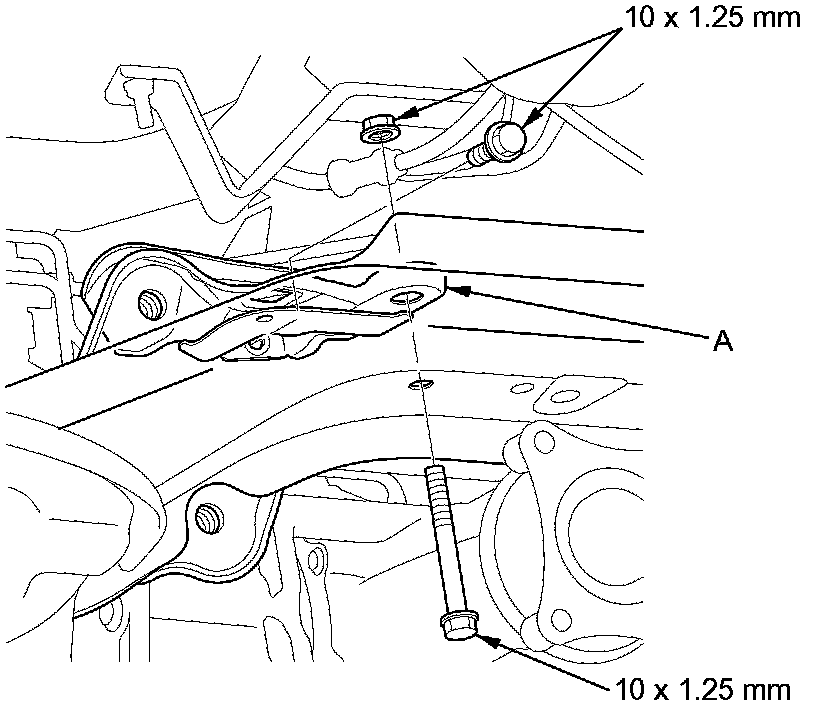 10 x 1.25 mm

A

10 x 1.25 mm