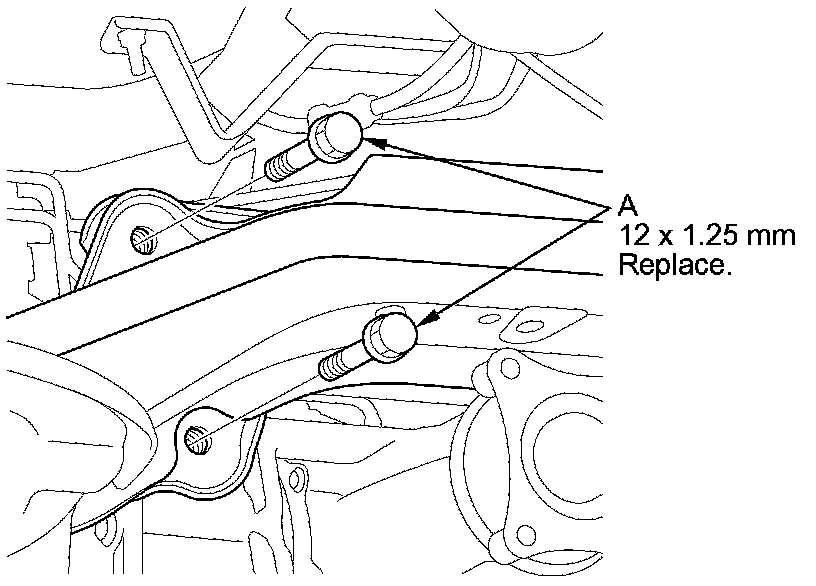 A
12 x 1.25 mm
Replace.