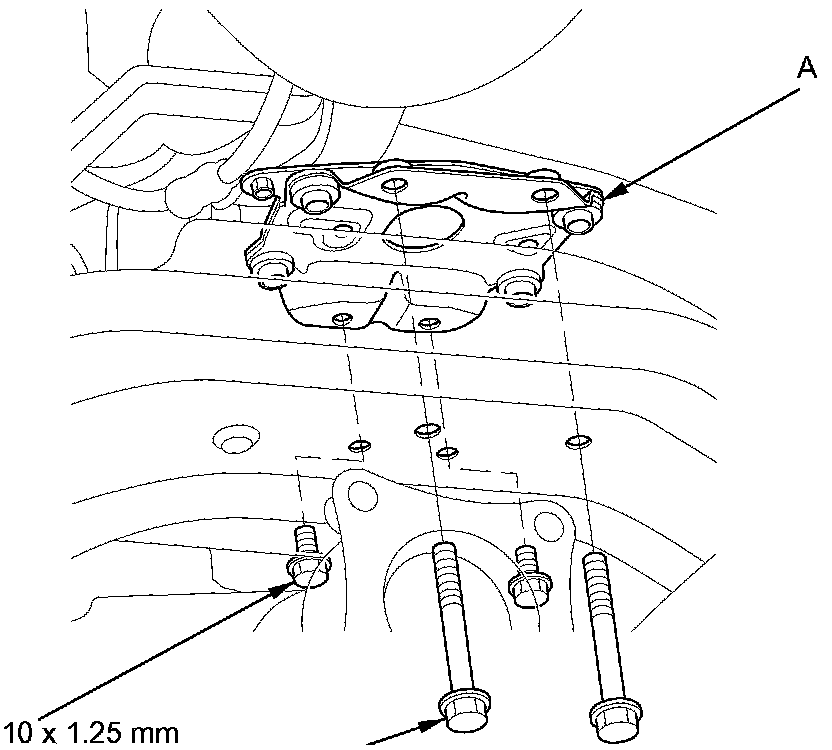 A

10 x 1.25 mm