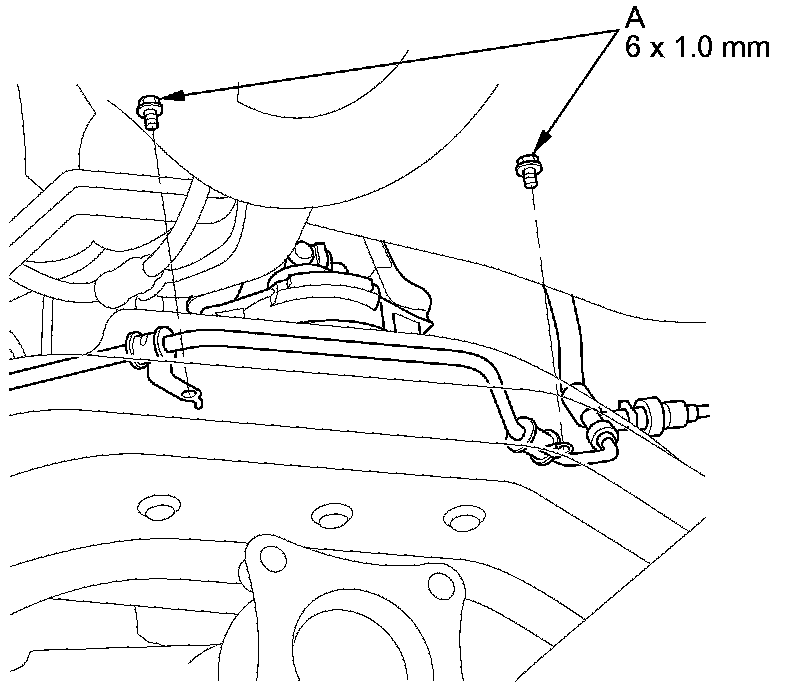 A
6 x 1.0 mm