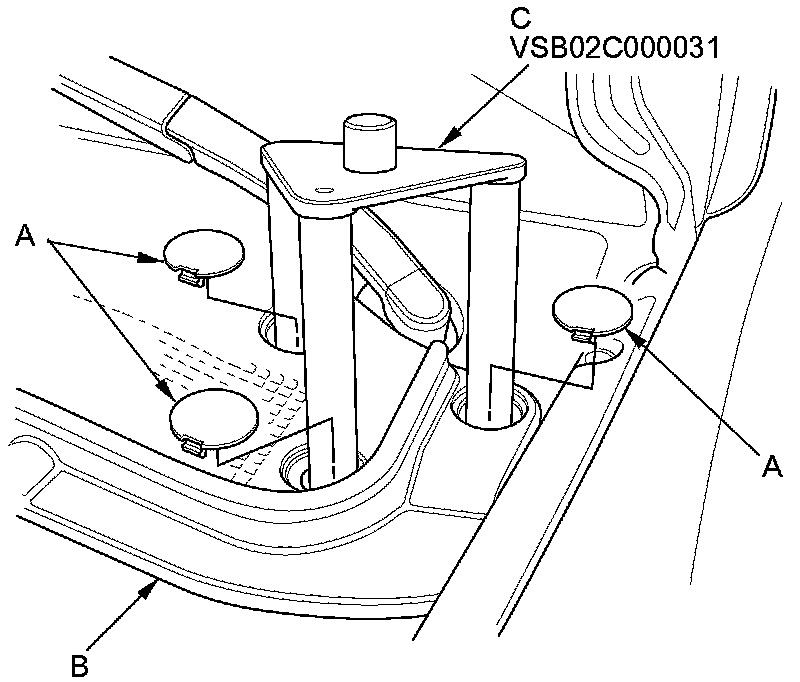 C
VSB02C000031

A

A

B