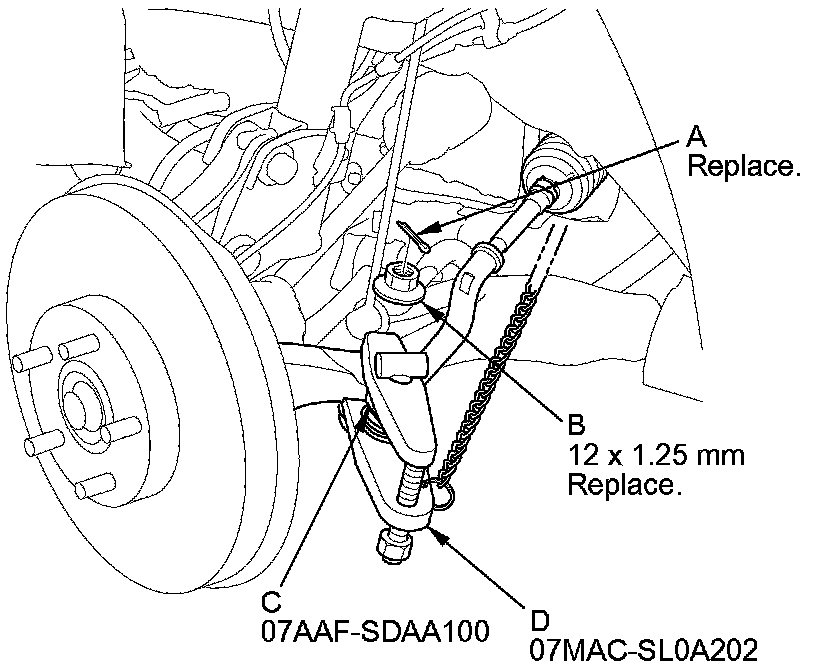 A
Replace.

B
12 x 1.25 mm
Replace.

C
07AAF-SDAA100

D
07MAC-SL0A202