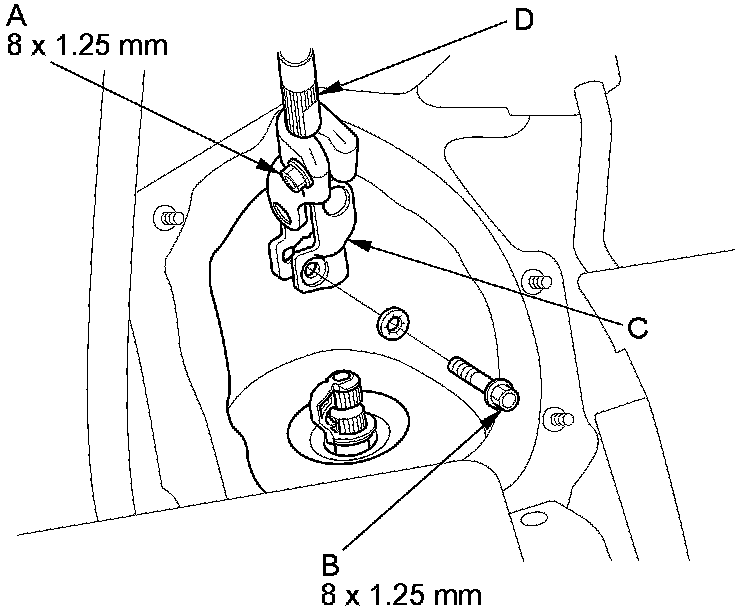 A
8 x 1.25 mm

D

C

B
8 x 1.25 mm