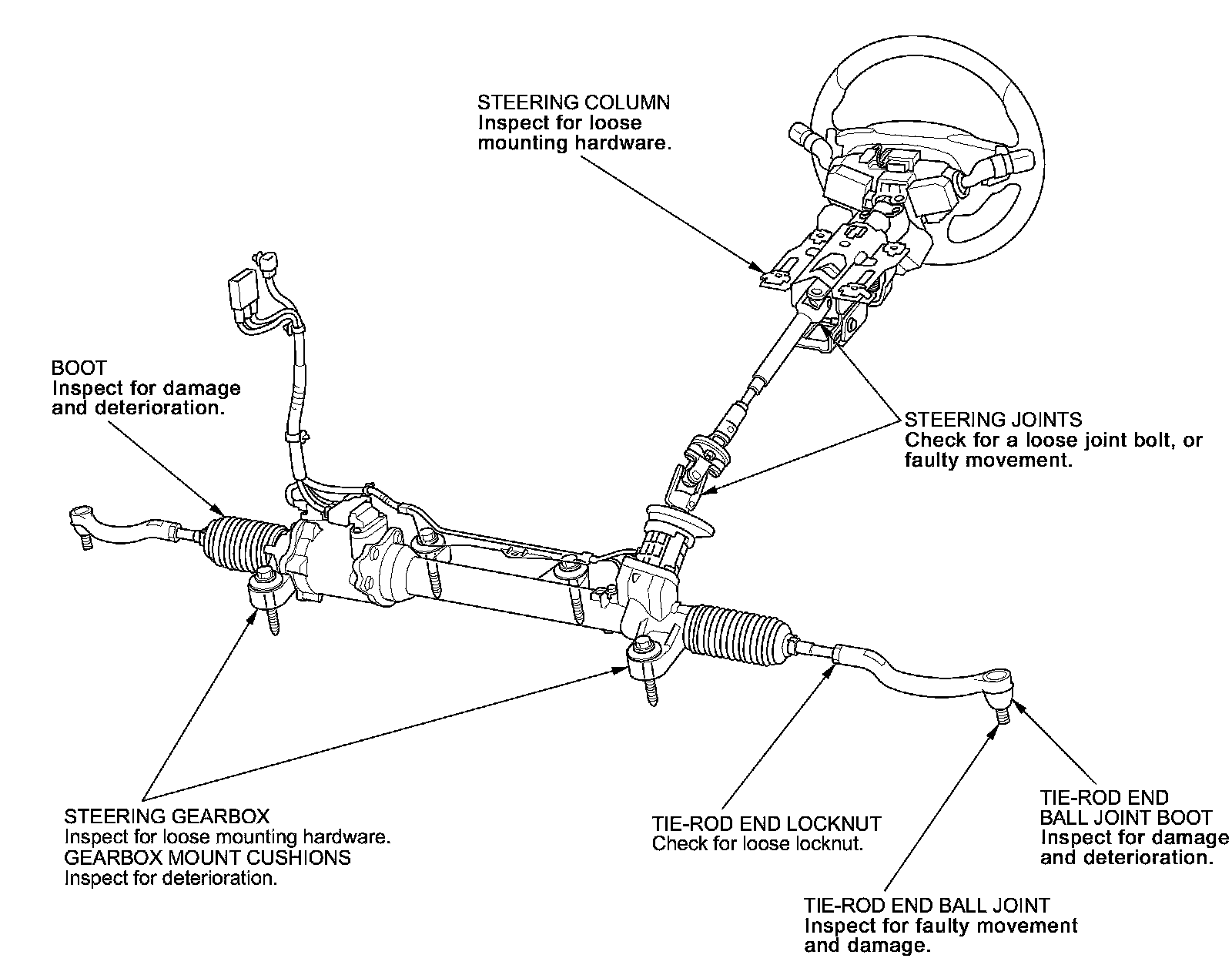 STEERING COLUMN
Inspect for loose mounting hardware.

BOOT
Inspect for damage and deterioration.

STEERING JOINTS
Check for a loose joint bolt, or faulty movement.

STEERING GEARBOX
Inspect for loose mounting hardware.
GEARBOX MOUNT CUSHIONS
Inspect for deterioration.

TIE-ROD END LOCKNUT
Check for loose locknut.

TIE-ROD END
BALL JOINT BOOT
Inspect for damage and deterioration.

TIE-ROD END BALL JOINT
Inspect for faulty movement and damage.