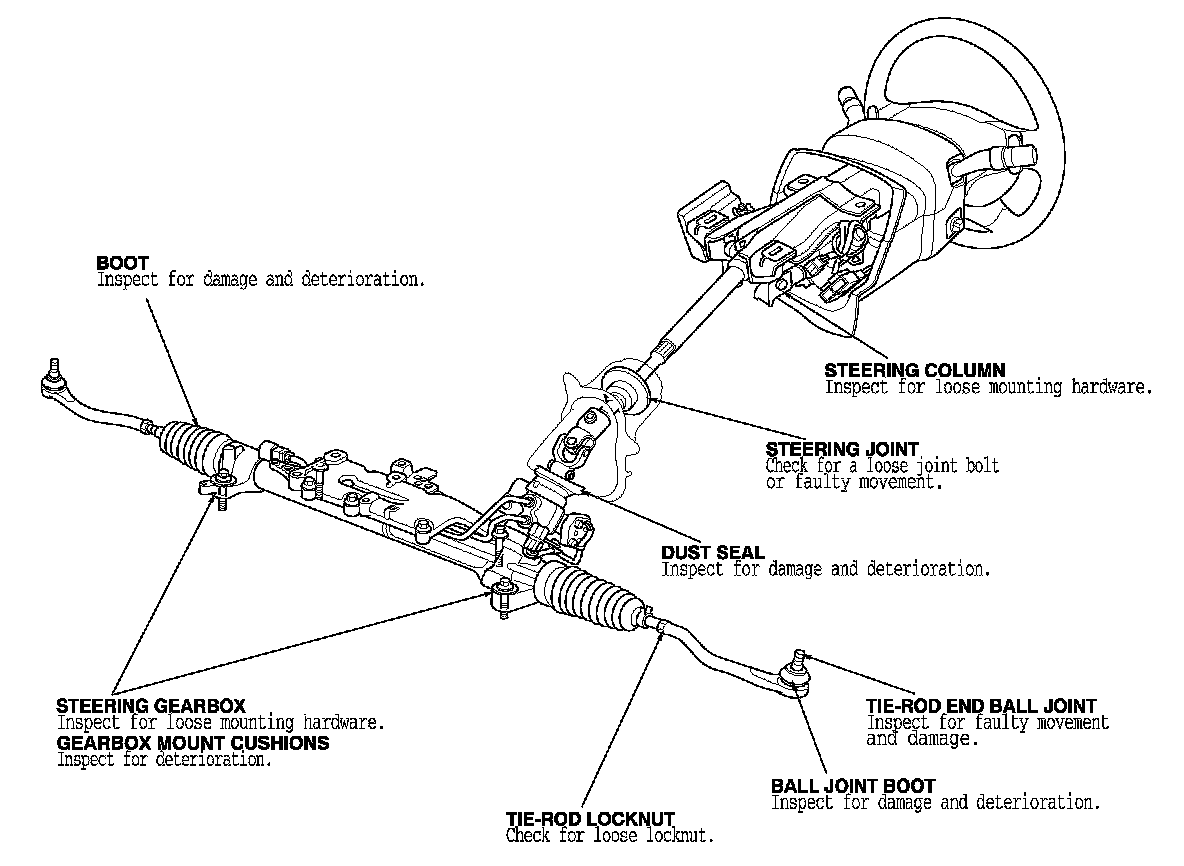 BOOT
Inspect for damage and deterioration.

STEERING COLUMN
Inspect for loose mounting hardware.

STEERING JOINT
Check for a loose joint bolt or faulty movement.

DUST SEAL
Inspect for damage and deterioration.

STEERING GEARBOX
Inspect for loose mounting hardware.
GEARBOX MOUNT CUSHIONS
Inspect for deterioration.

TIE-ROD END BALL JOINT
Inspect for faulty movement and damage.

BALL JOINT BOOT
Inspect for damage and deterioration.

TIE-ROD LOCKNUT
Check for loose locknut.