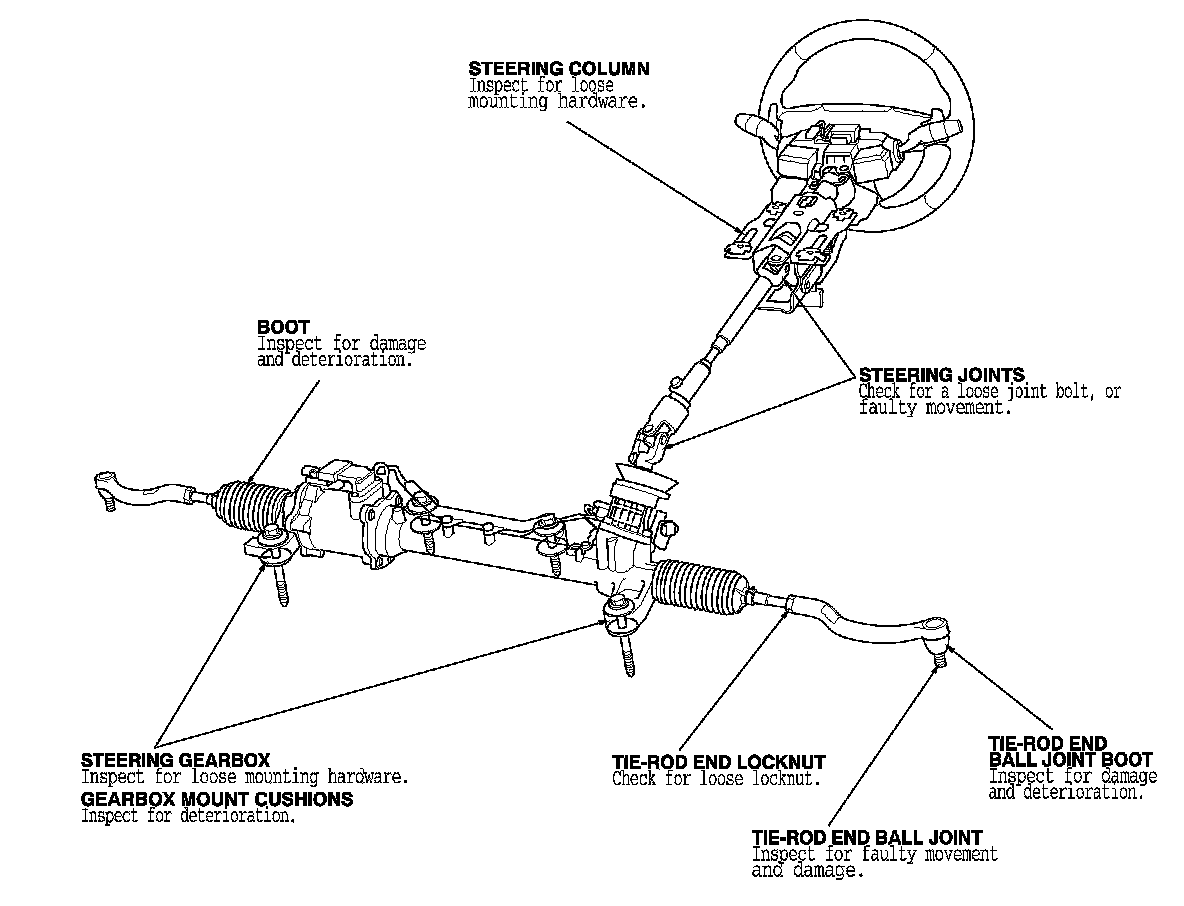 STEERING COLUMN
Inspect for loose mounting hardware.

BOOT
Inspect for damage and deterioration.

STEERING JOINTS
Check for a loose joint bolt, or faulty movement.

STEERING GEARBOX
Inspect for loose mounting hardware.

GEARBOX MOUNT CUSHIONS
Inspect for deterioration.

TIE-ROD END LOCKNUT
Check for loose locknut.

TIE-ROD END BALL JOINT BOOT
Inspect for damage and deterioration.

TIE-ROD END BALL JOINT
Inspect for faulty movement and damage.