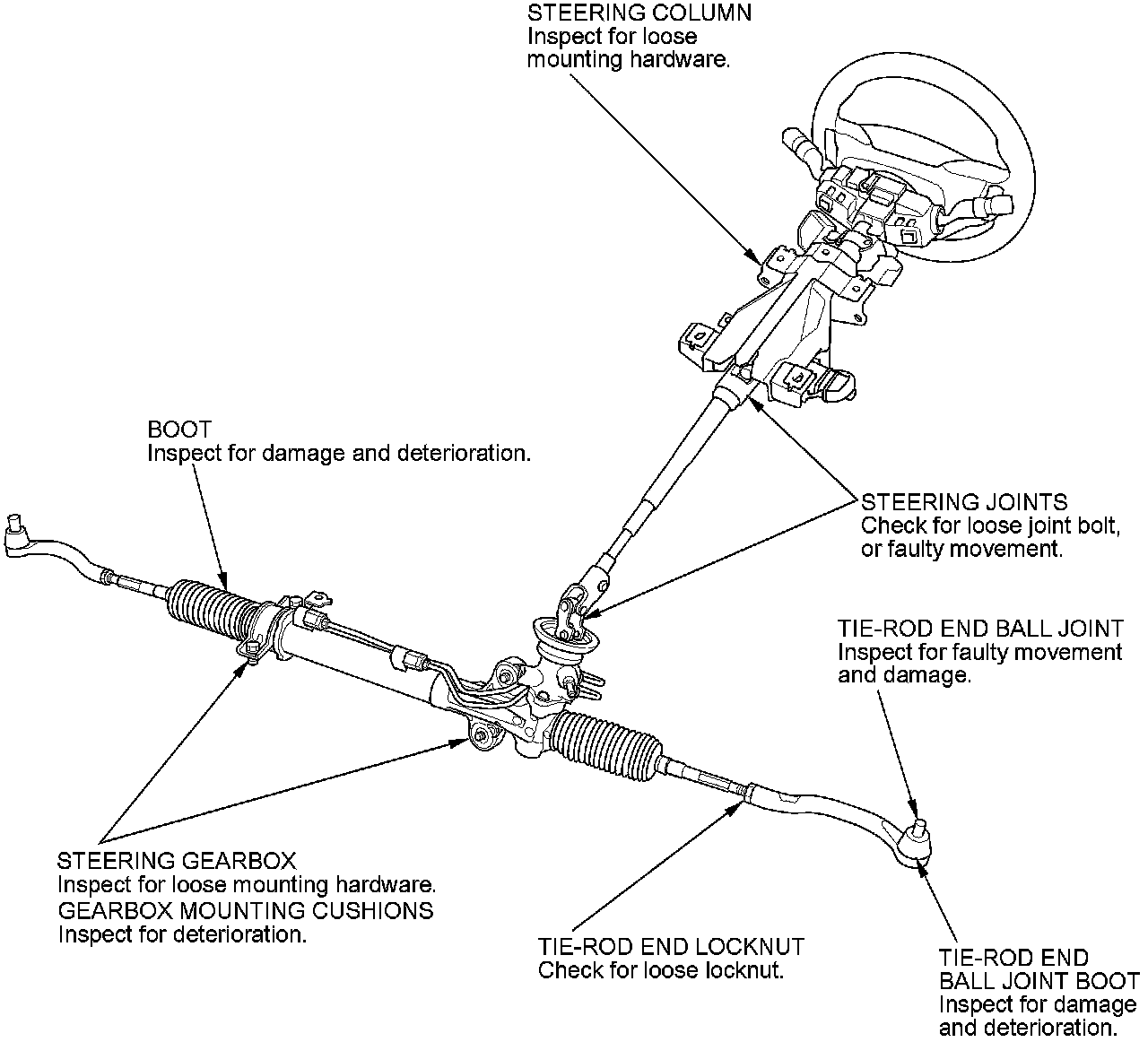 STEERING COLUMN
Inspect for loose mounting hardware.

BOOT
Inspect for damage and deterioration.

STEERING JOINTS
Check for loose joint bolt, or faulty movement.

TIE-ROD END BALL JOINT
Inspect for faulty movement and damage.

STEERING GEARBOX
Inspect for loose mounting hardware.
GEARBOX MOUNTING CUSHIONS
Inspect for deterioration.

TIE-ROD END LOCKNUT
Check for loose locknut.

TIE-ROD END BALL JOINT BOOT
Inspect for damage and deterioration.