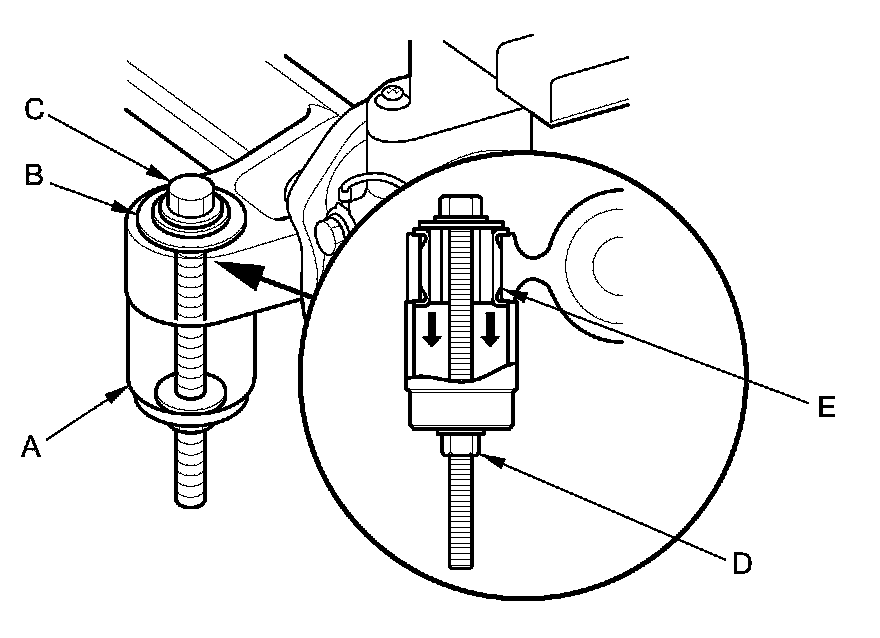 C
B
A
E
D