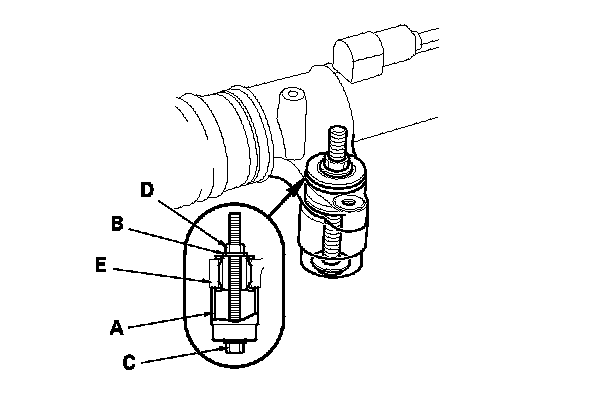 D
B
E
A
C