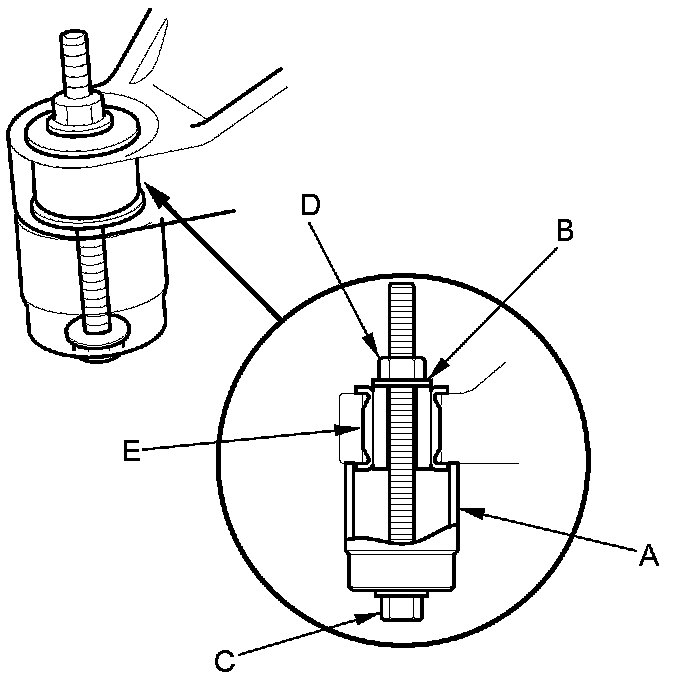 D
B
E
A
C