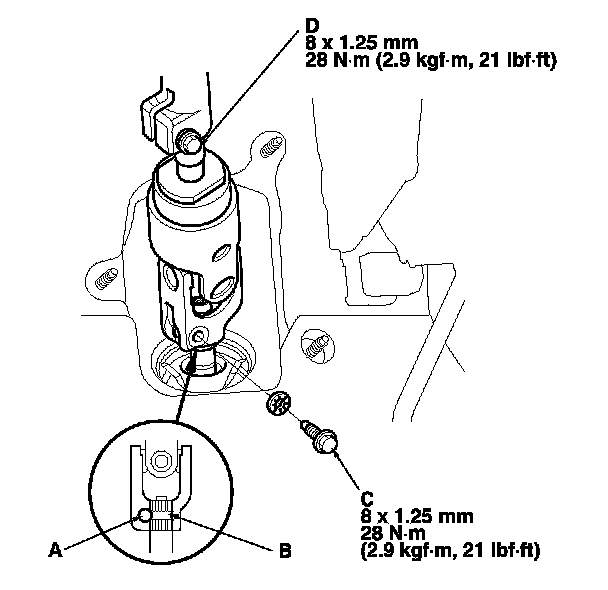 D
8 x 1.25 mm
28 N·m (2.9 kgf·m, 21 lbf·ft)

A

B

C
8 x 1.25 mm
28 N·m
(2.9 kgf·m, 21 lbf·ft)