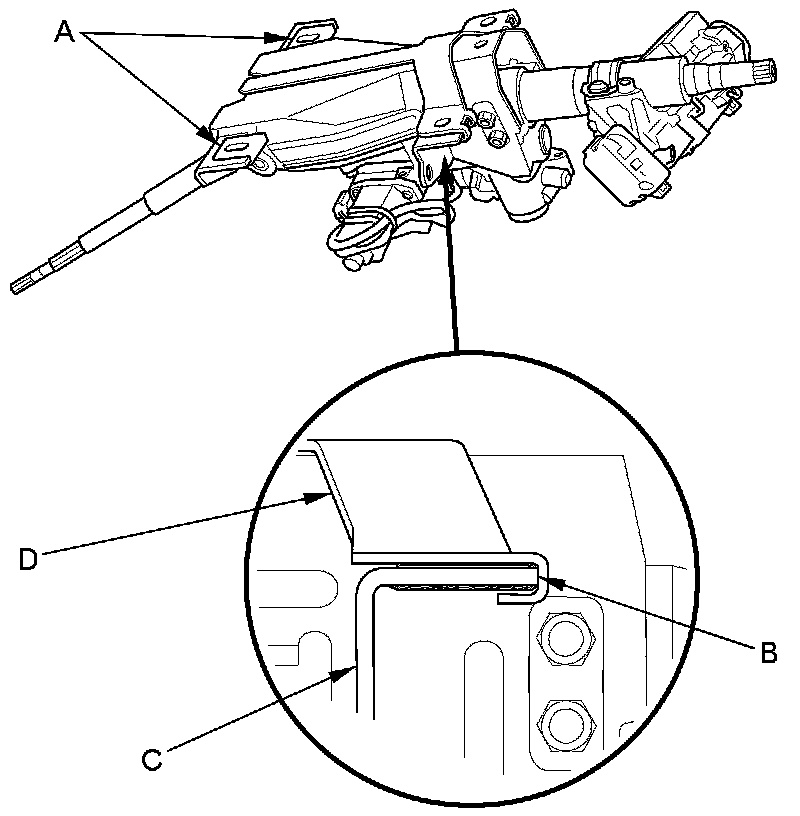 A
D
B
C