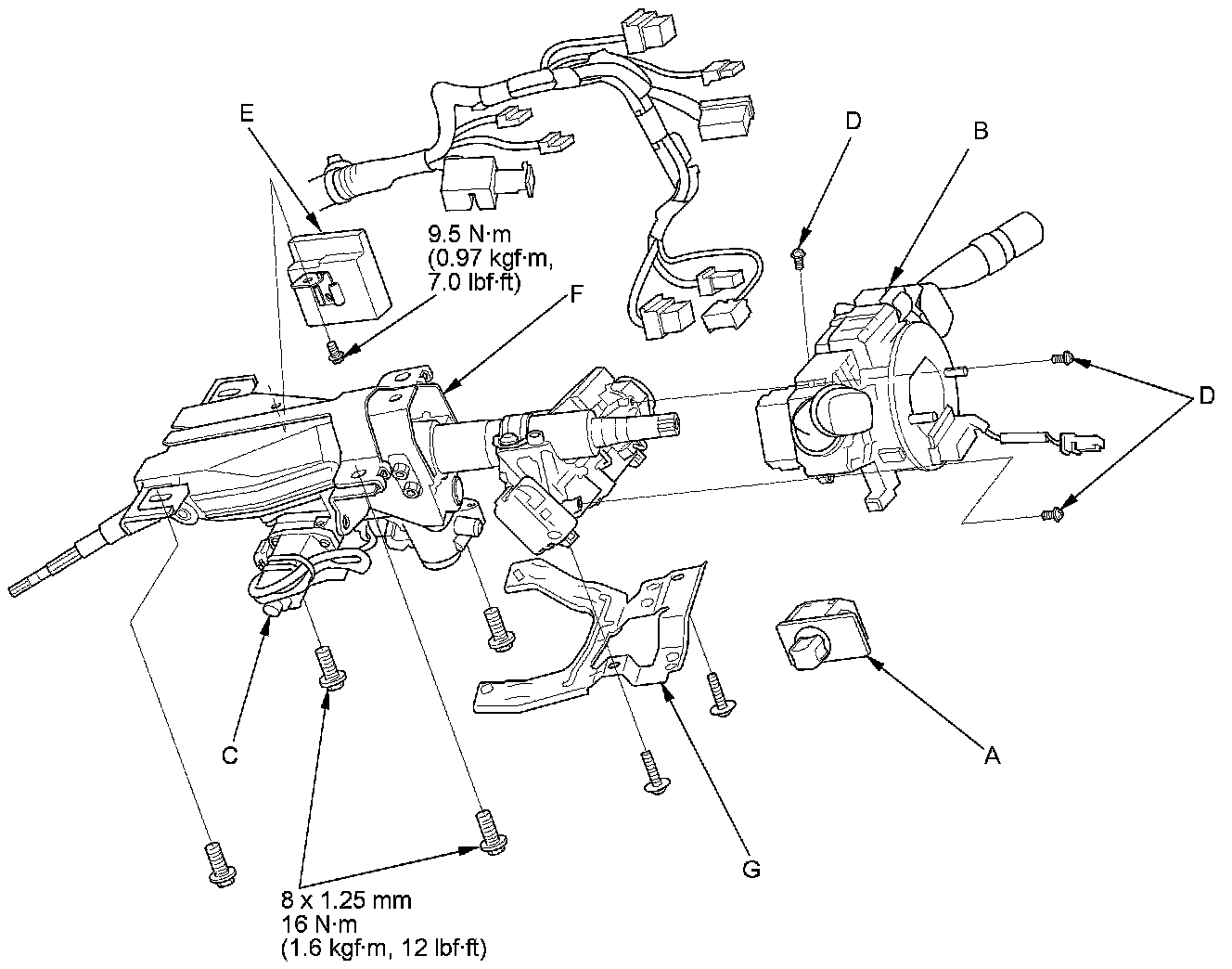 E

D

B

9.5 N·m
(0.97 kgf·m,
7.0 lbf·ft)

F

D

C

A

G

8 x 1.25 mm
16 N·m
(1.6 kgf·m, 12 lbf·ft)