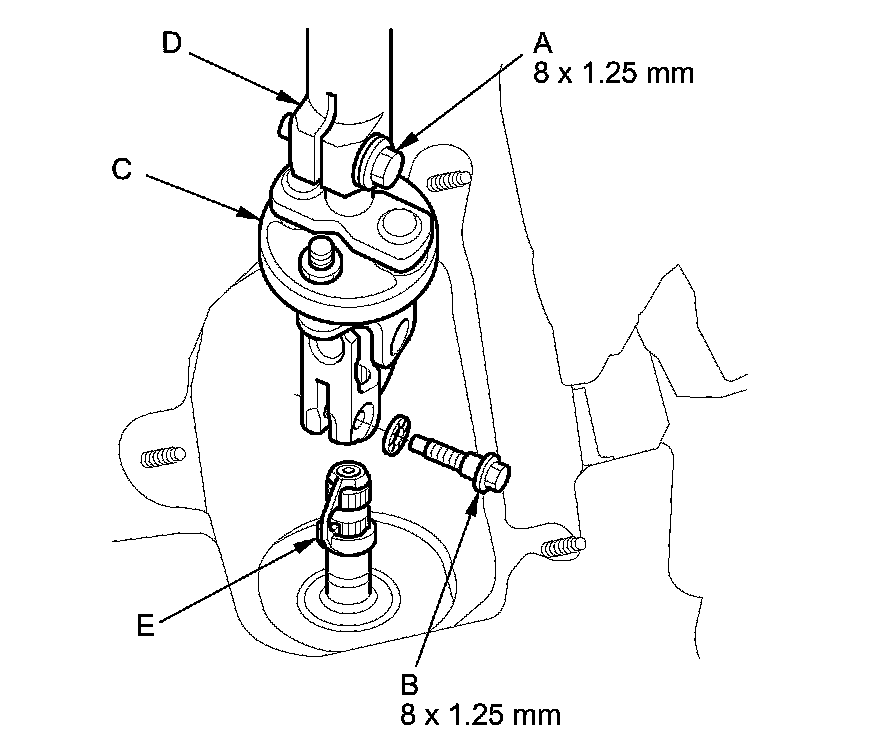 D

A
8 x 1.25 mm

C

E

B
8 x 1.25 mm