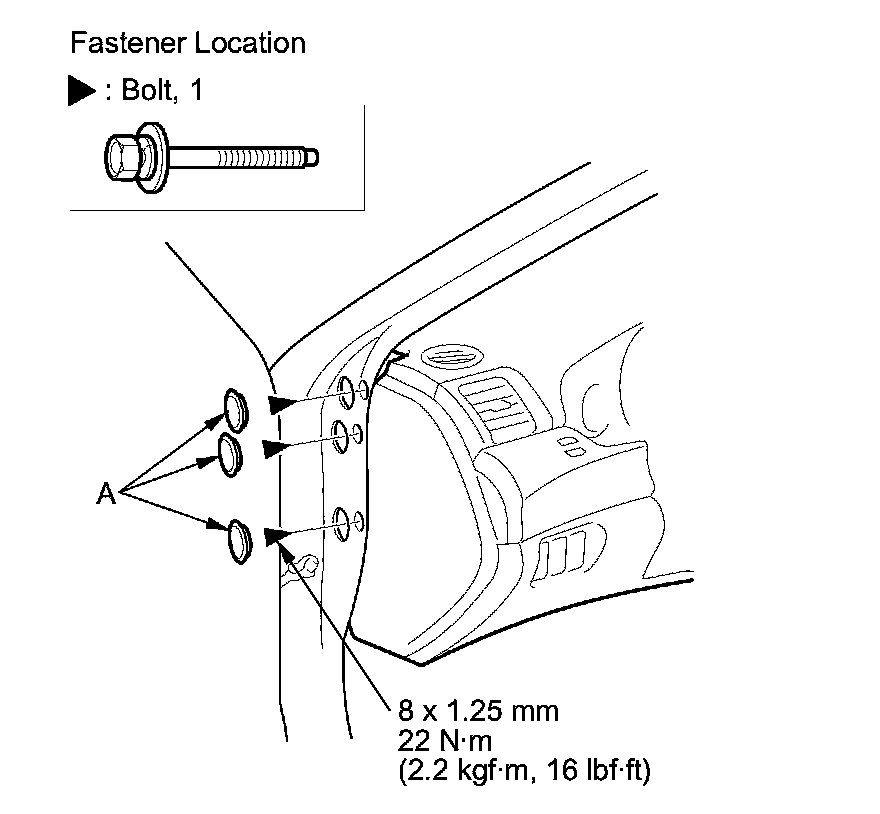 Fastener Location

▶ : Bolt, 1

A

8 x 1.25 mm
22 N·m
(2.2 kgf·m, 16 lbf·ft)