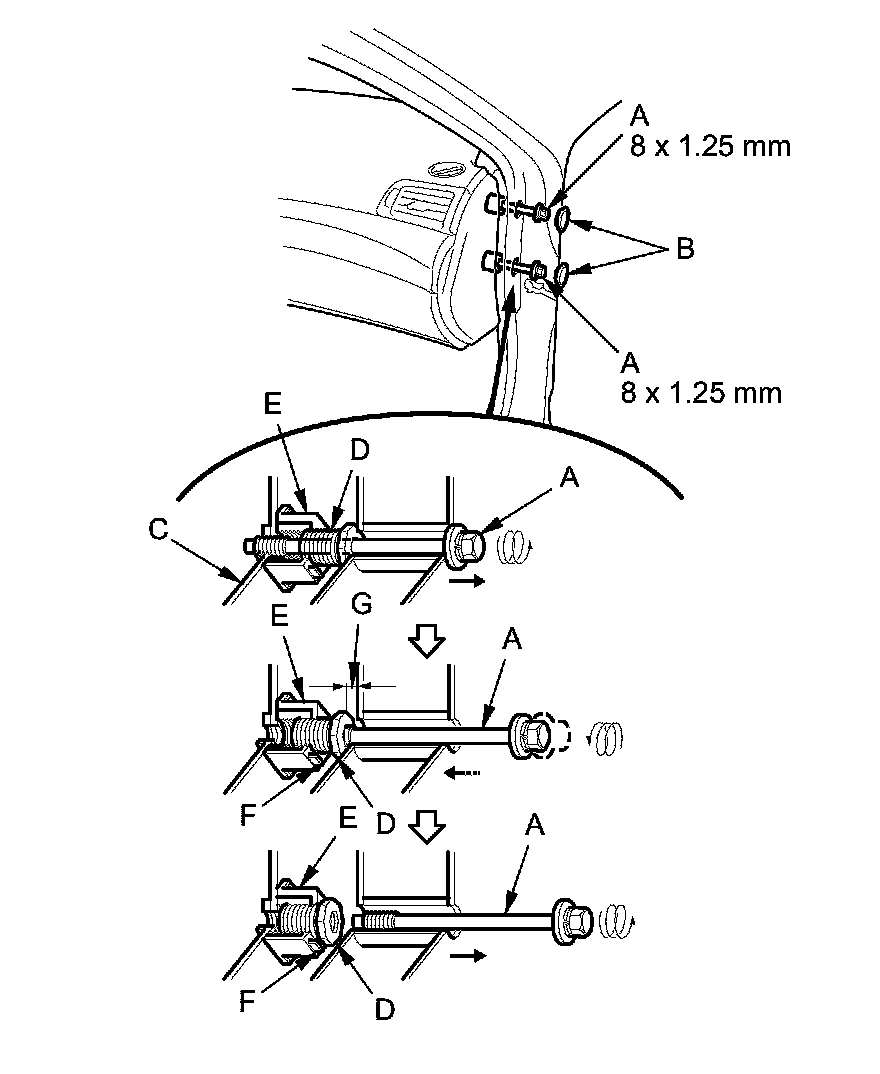 A
8 x 1.25 mm

B

A
8 x 1.25 mm

E
D
A
C

E
G
A

F
D

E
A

F
D