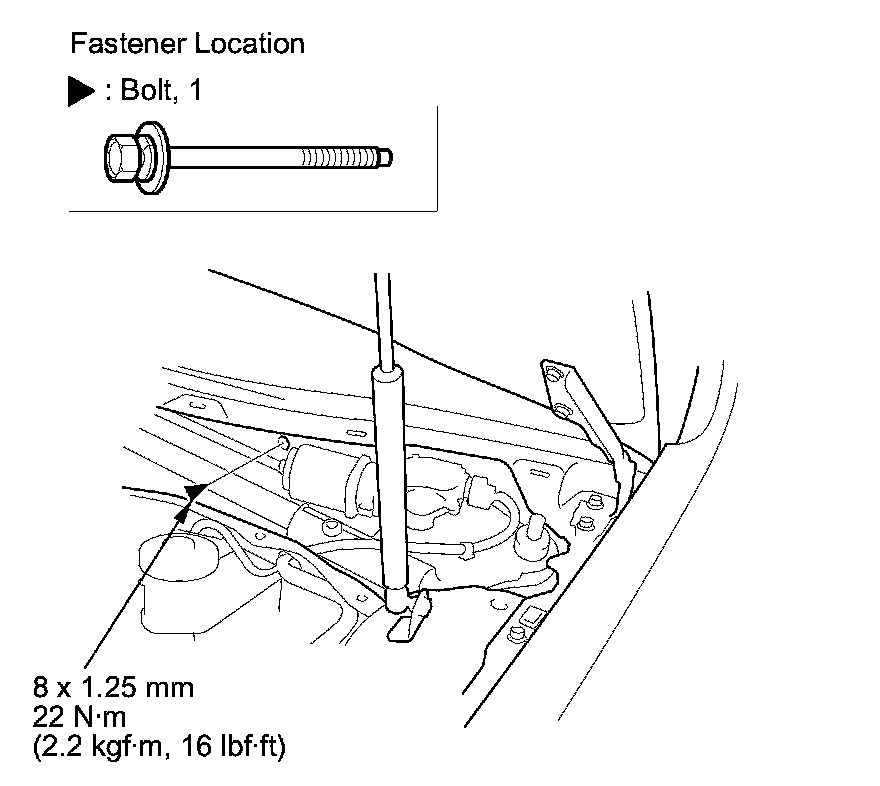 Fastener Location

▶ : Bolt, 1

8 x 1.25 mm
22 N·m
(2.2 kgf·m, 16 lbf·ft)