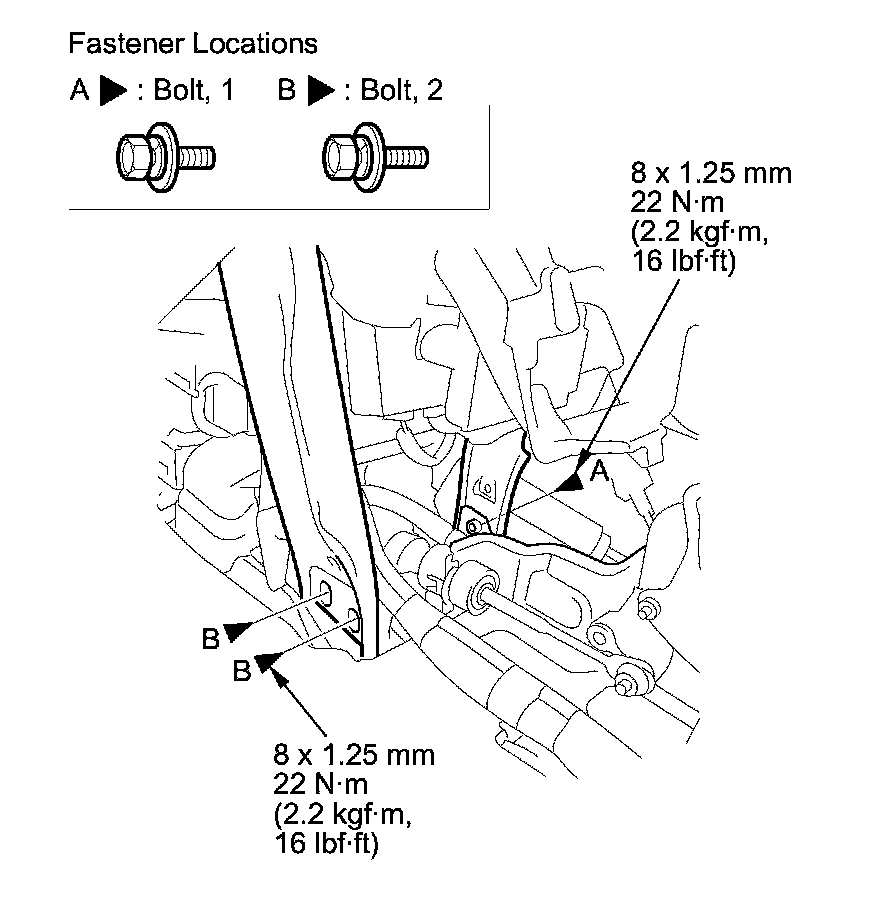 Fastener Locations

A ▶ : Bolt, 1 B ▶ : Bolt, 2

8 x 1.25 mm
22 N·m
(2.2 kgf·m,
16 lbf·ft)

A

B

B

8 x 1.25 mm
22 N·m
(2.2 kgf·m,
16 lbf·ft)