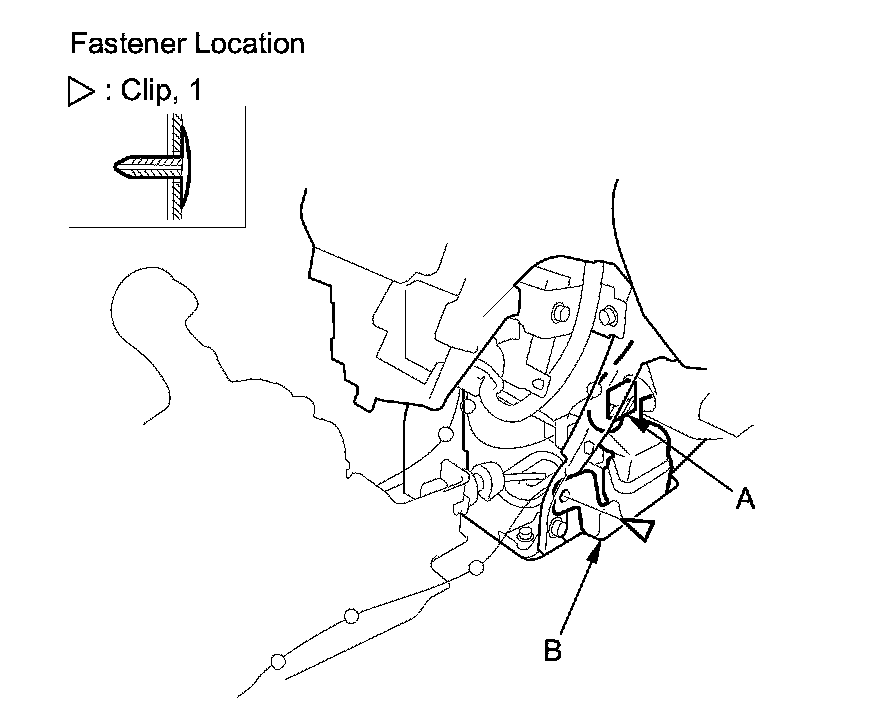 Fastener Location

▷ : Clip, 1

A

B